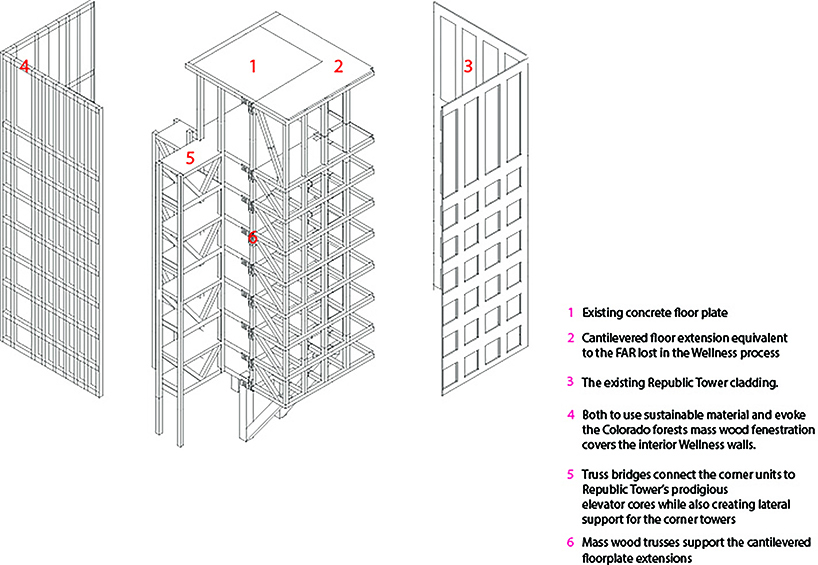 4

1

2

3

5

6

1 Existing concrete floor plate

2 Cantilevered floor extension equivalent to the FAR lost in the Wellness process

3 The existing Republic Tower cladding.

4 Both to use sustainable material and evoke the Colorado forests mass wood fenestration covers the interior Wellness walls.

5 Truss bridges connect the corner units to Republic Tower's prodigious elevator cores while also creating lateral support for the corner towers

6 Mass wood trusses support the cantilevered floorplate extensions